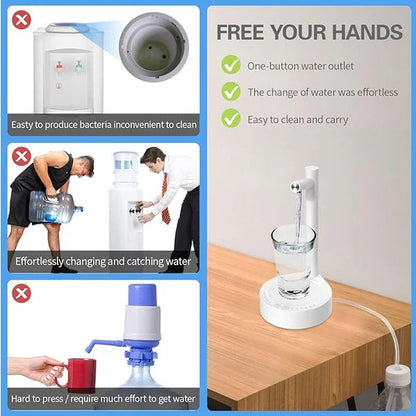 Easty to produce bacteria inconvenient to clean

Effortlessly changing and catching water

Hard to press / require much effort to get water

FREE YOUR HANDS

One-button water outlet

The change of water was effortless

Easy to clean and carry